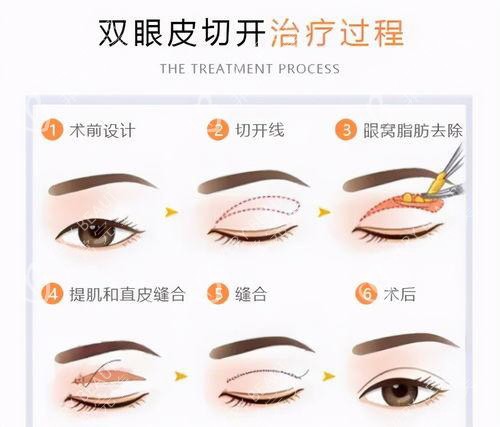 双眼皮切开治疗过程

THE TREATMENT PROCESS

1 术前设计

2 切开线

3 眼窝脂肪去除

4 提肌和直皮缝合

5 缝合

6 术后