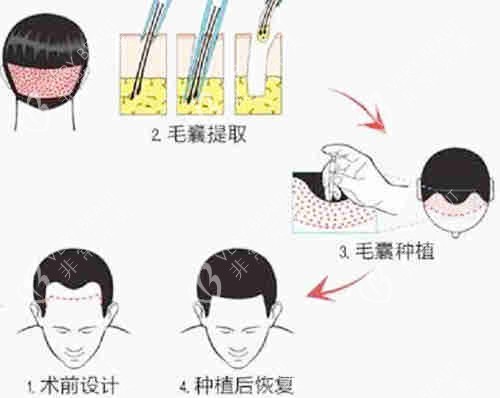 2. 毛囊提取

3. 毛囊种植

1. 术前设计

4. 种植后恢复