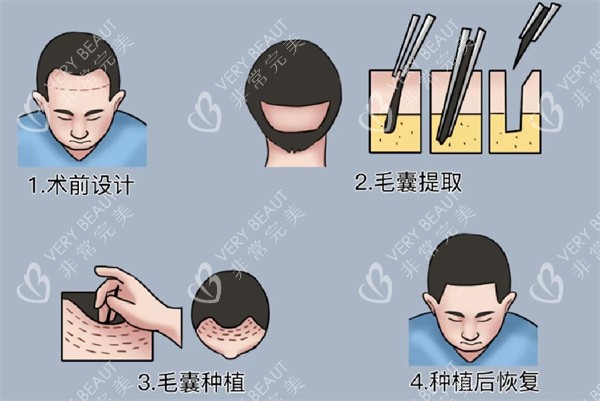 VERY BEAUT
非常完美

1.术前设计

2.毛囊提取

3.毛囊种植

4.种植后恢复