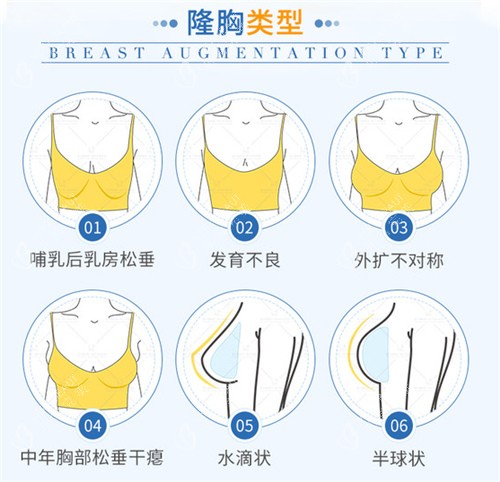 隆胸类型

BREAST AUGMENTATION TYPE

01
哺乳后乳房松垂

02
发育不良

03
外扩不对称

04
中年胸部松垂干瘪

05
水滴状

06
半球状